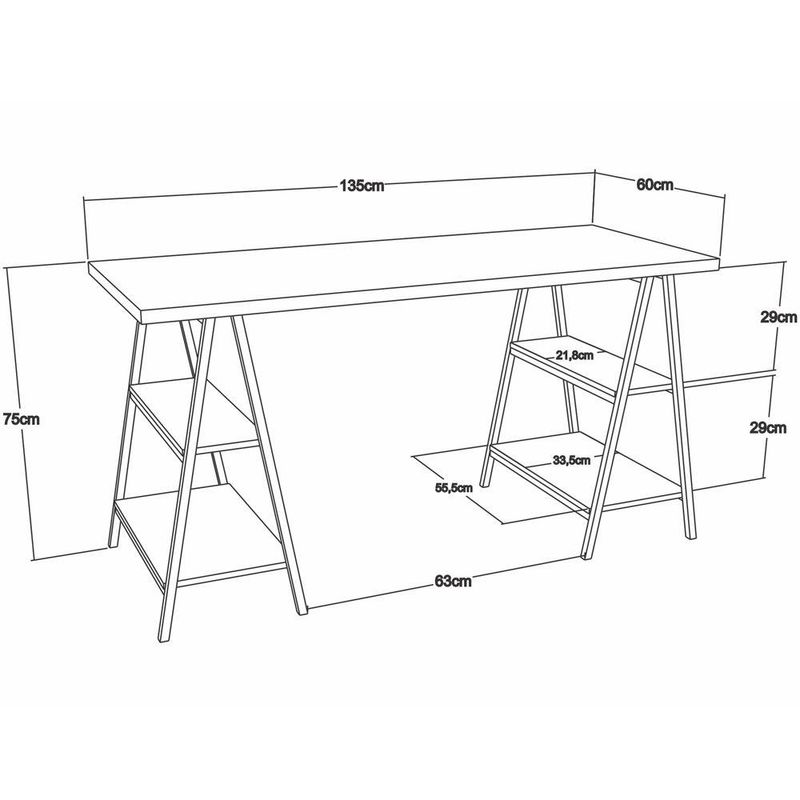 135cm
60cm
75cm
29cm
21,8cm
29cm
33,5cm
55,5cm
63cm