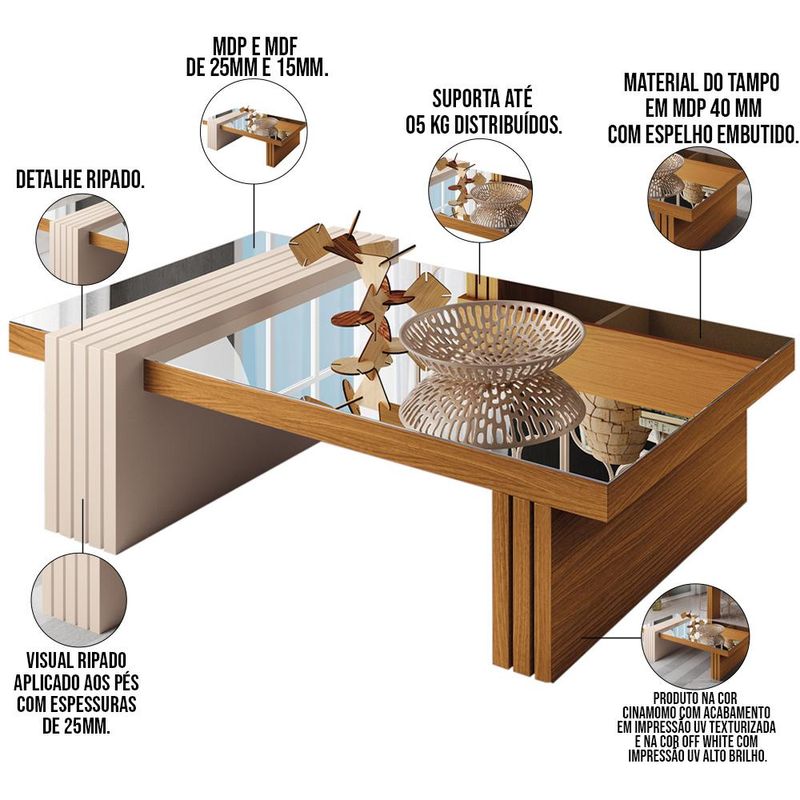 MDP E MDF
DE 25MM E 15MM.

SUPORTA ATÉ
05 KG DISTRIBUÍDOS.

MATERIAL DO TAMPO
EM MDP 40 MM
COM ESPELHO EMBUTIDO.

DETALHE RIPADO.

VISUAL RIPADO
APLICADO AOS PÉS
COM ESPESSURAS
DE 25MM.

PRODUTO NA COR
CINAMOMO COM ACABAMENTO
EM IMPRESSÃO UV TEXTURIZADA
E NA COR OFF WHITE COM
IMPRESSÃO UV ALTO BRILHO.